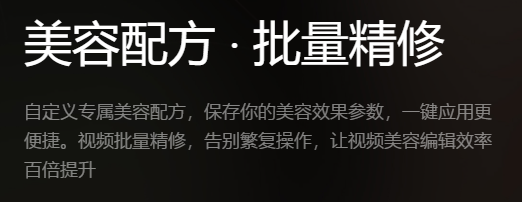 美容配方 · 批量精修

自定义专属美容配方，保存你的美容效果参数，一键应用更便捷。视频批量精修，告别繁复操作，让视频美容编辑效率百倍提升